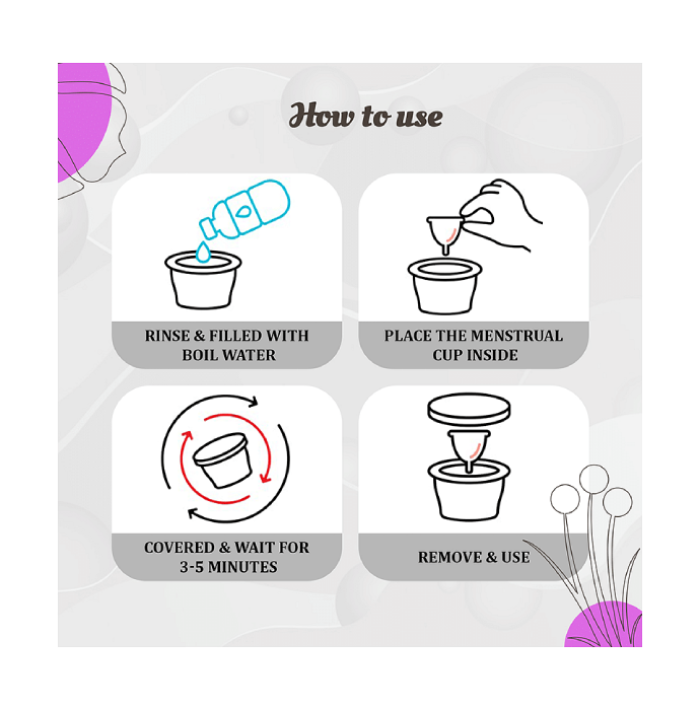 How to use

RINSE & FILLED WITH BOIL WATER

PLACE THE MENSTRUAL CUP INSIDE

COVERED & WAIT FOR 3-5 MINUTES

REMOVE & USE